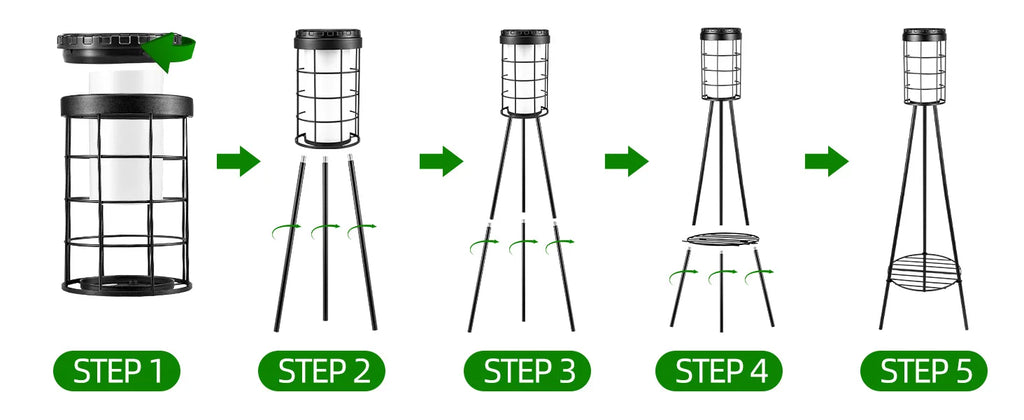 STEP 1

STEP 2

STEP 3

STEP 4

STEP 5