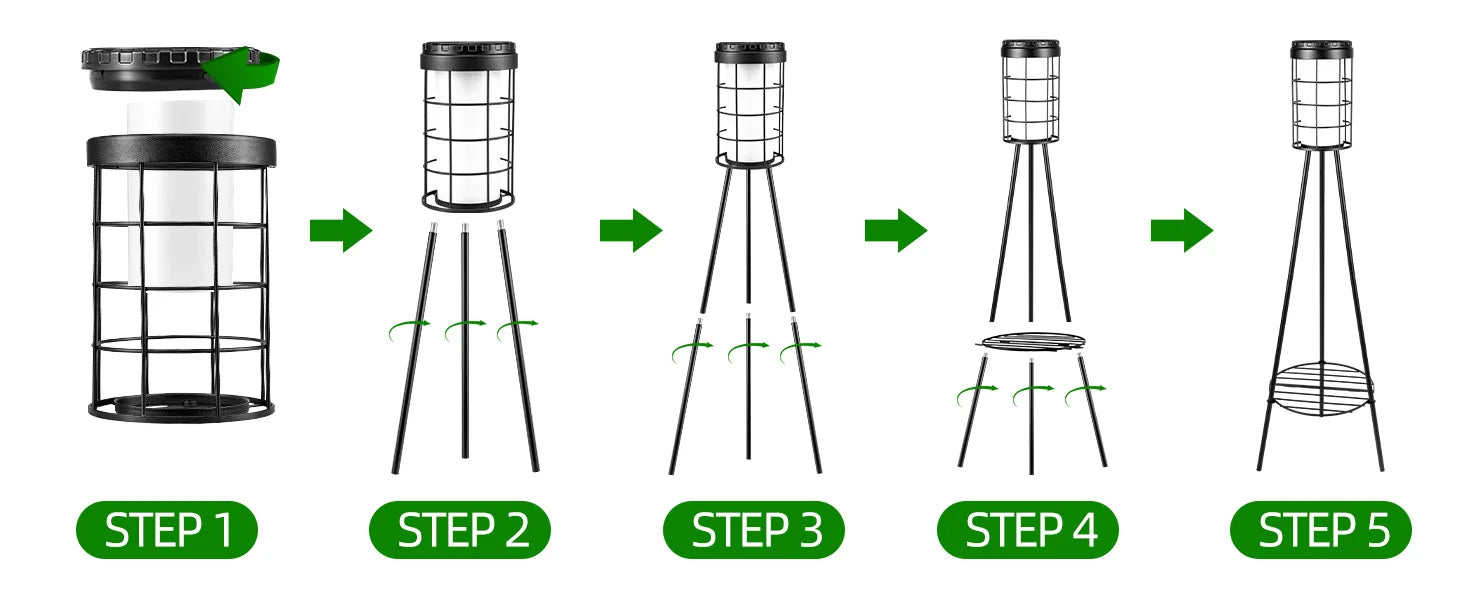 STEP 1

STEP 2

STEP 3

STEP 4

STEP 5